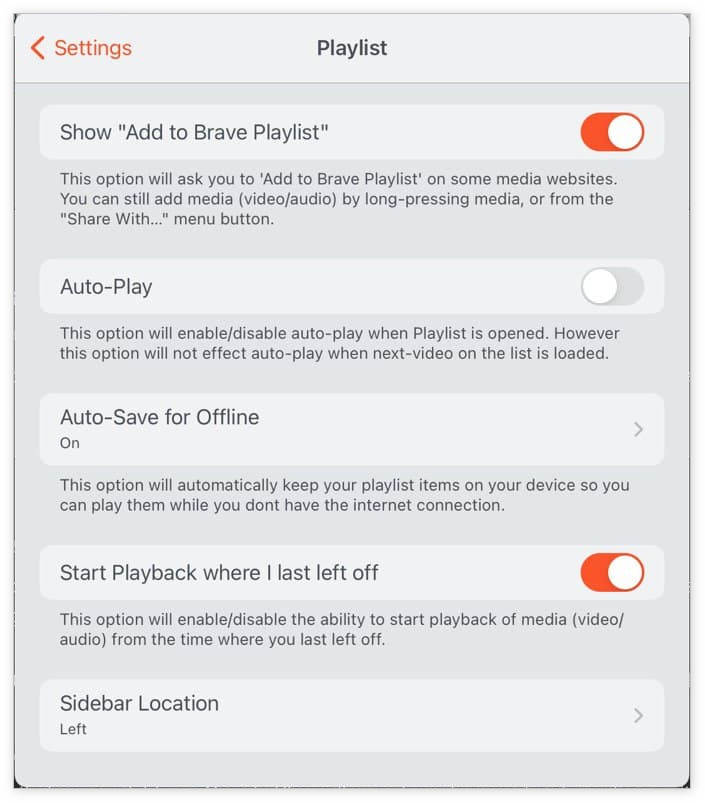 Settings

Playlist

Show "Add to Brave Playlist"

This option will ask you to 'Add to Brave Playlist' on some media websites. You can still add media (video/audio) by long-pressing media, or from the "Share With..." menu button.

Auto-Play

This option will enable/disable auto-play when Playlist is opened. However this option will not effect auto-play when next-video on the list is loaded.

Auto-Save for Offline
On

This option will automatically keep your playlist items on your device so you can play them while you dont have the internet connection.

Start Playback where I last left off

This option will enable/disable the ability to start playback of media (video/audio) from the time where you last left off.

Sidebar Location
Left