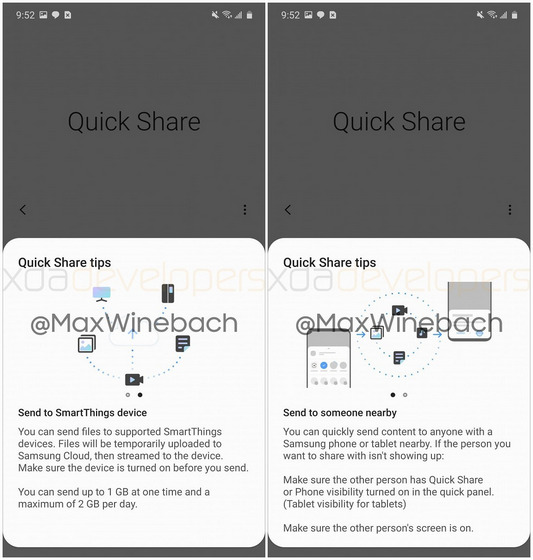 9:52

Quick Share

Quick Share tips

xdadevelopers

@MaxWinebach

Send to SmartThings device

You can send files to supported SmartThings devices. Files will be temporarily uploaded to Samsung Cloud, then streamed to the device. Make sure the device is turned on before you send.

You can send up to 1 GB at one time and a maximum of 2 GB per day.

9:52

Quick Share

Quick Share tips

xdadevelopers

@MaxWinebach

Send to someone nearby

You can quickly send content to anyone with a Samsung phone or tablet nearby. If the person you want to share with isn't showing up:

Make sure the other person has Quick Share or Phone visibility turned on in the quick panel. (Tablet visibility for tablets)

Make sure the other person's screen is on.